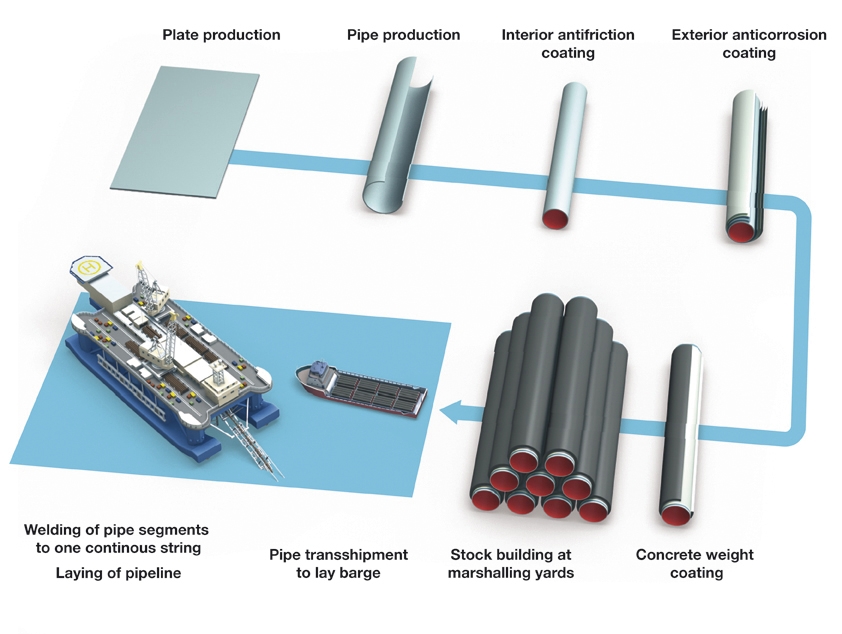 Plate production

Pipe production

Interior antifriction coating

Exterior anticorrosion coating

H

Welding of pipe segments to one continous string

Laying of pipeline

Pipe transshipment to lay barge

Stock building at marshalling yards

Concrete weight coating